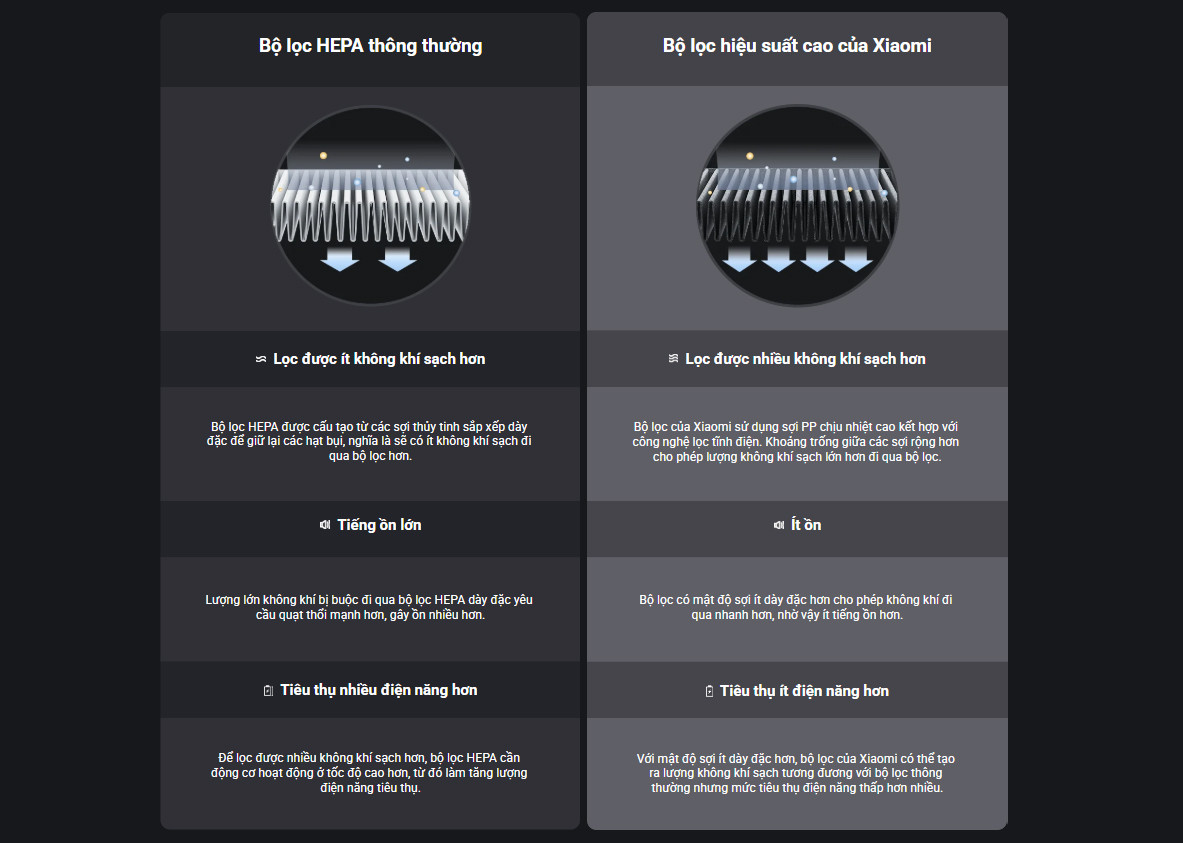 Bộ lọc HEPA thông thường

Lọc được ít không khí sạch hơn

Bộ lọc HEPA được cấu tạo từ các sợi thủy tinh sắp xếp dày đặc để giữ lại các hạt bụi, nghĩa là sẽ có ít không khí sạch đi qua bộ lọc hơn.

Tiếng ồn lớn

Lượng lớn không khí bị buộc đi qua bộ lọc HEPA dày đặc yêu cầu quạt thổi mạnh hơn, gây ồn nhiều hơn.

Tiêu thụ nhiều điện năng hơn

Để lọc được nhiều không khí sạch hơn, bộ lọc HEPA cần động cơ hoạt động ở tốc độ cao hơn, từ đó làm tăng lượng điện năng tiêu thụ.

Bộ lọc hiệu suất cao của Xiaomi

Lọc được nhiều không khí sạch hơn

Bộ lọc của Xiaomi sử dụng sợi PP chịu nhiệt cao kết hợp với công nghệ lọc tĩnh điện. Khoảng trống giữa các sợi rộng hơn cho phép lượng không khí sạch lớn hơn đi qua bộ lọc.

Ít ồn

Bộ lọc có mật độ sợi ít dày đặc hơn cho phép không khí đi qua nhanh hơn, nhờ vậy ít tiếng ồn hơn.

Tiêu thụ ít điện năng hơn

Với mật độ sợi ít dày đặc hơn, bộ lọc của Xiaomi có thể tạo ra lượng không khí sạch tương đương với bộ lọc thông thường nhưng mức tiêu thụ điện năng thấp hơn nhiều.