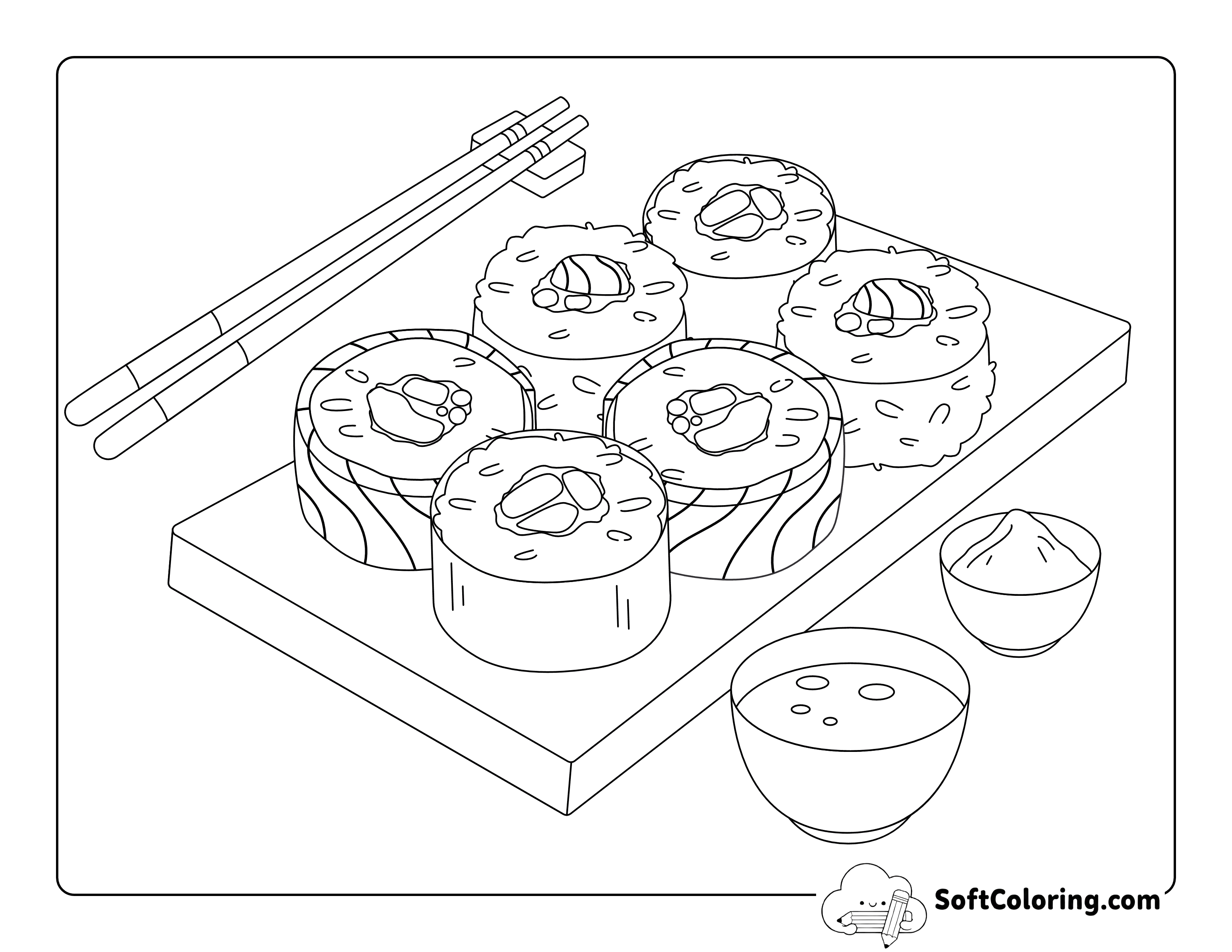 SoftColoring.com