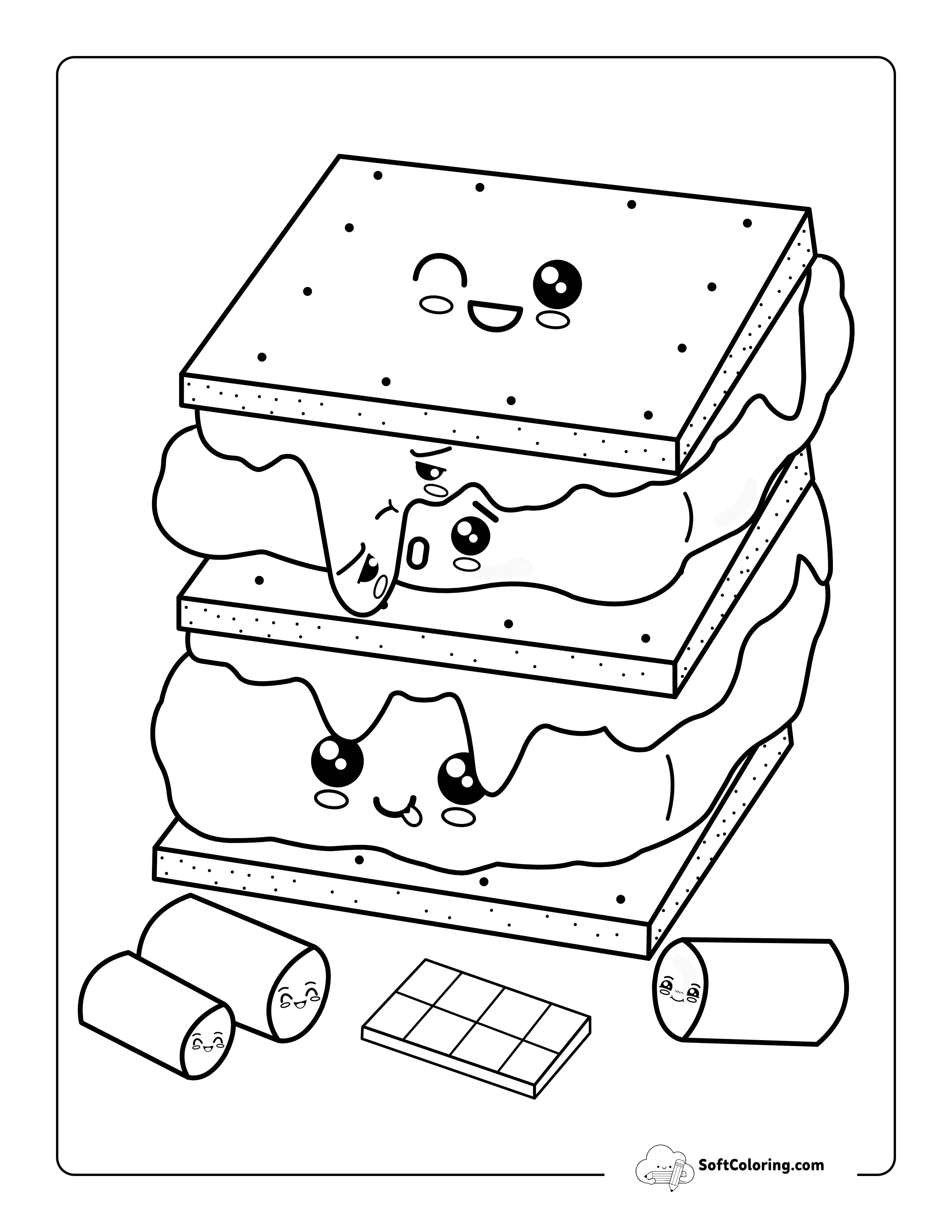 SoftColoring.com