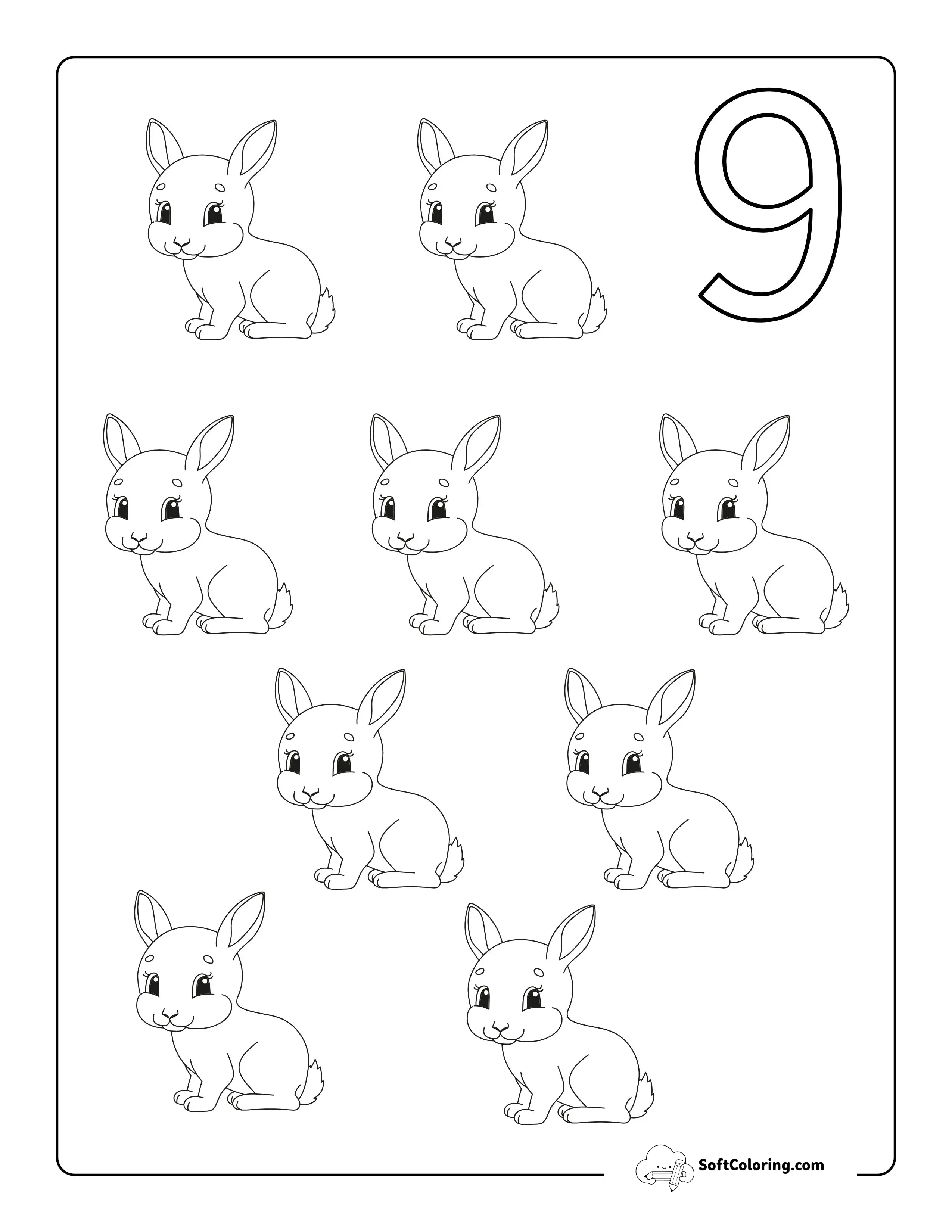 9

SoftColoring.com