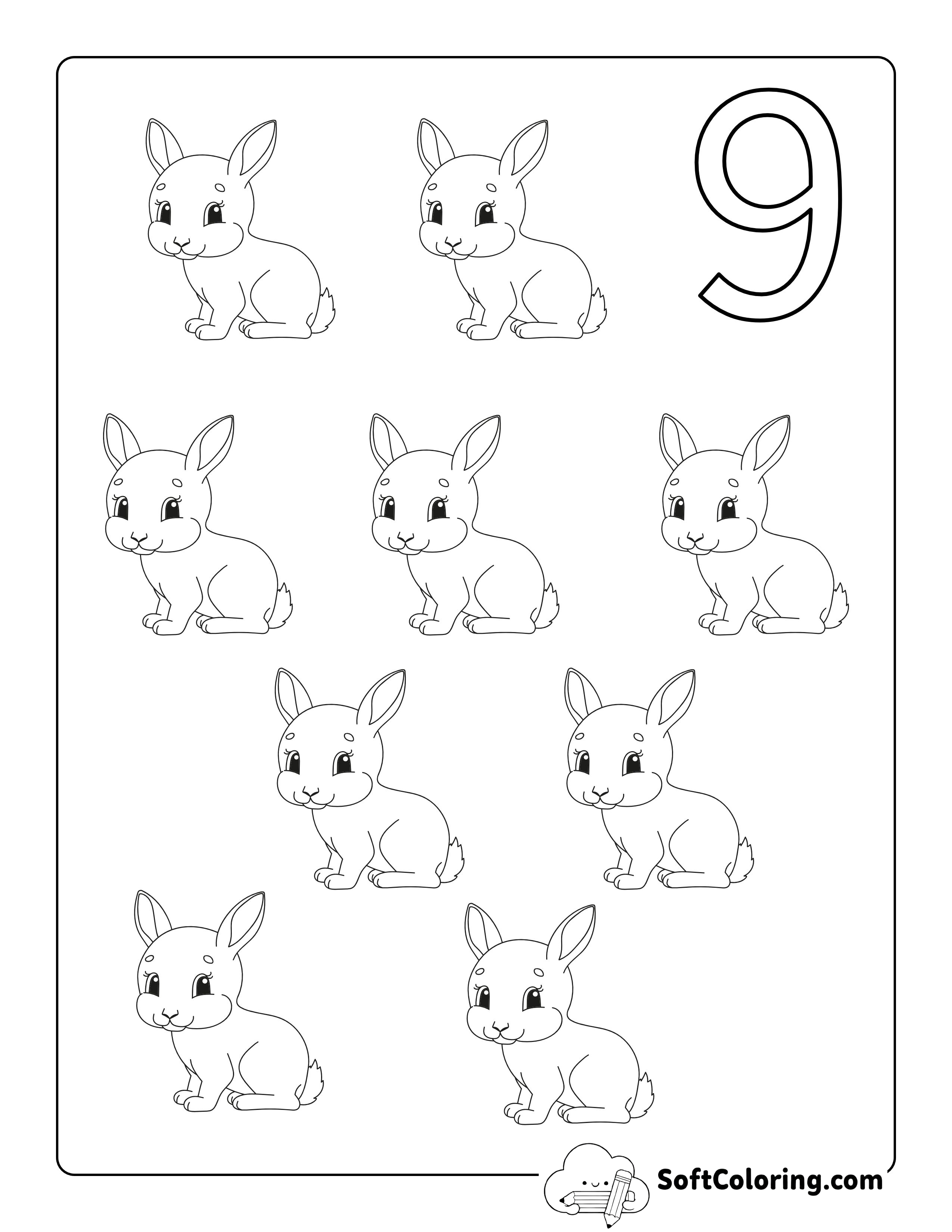 9

SoftColoring.com