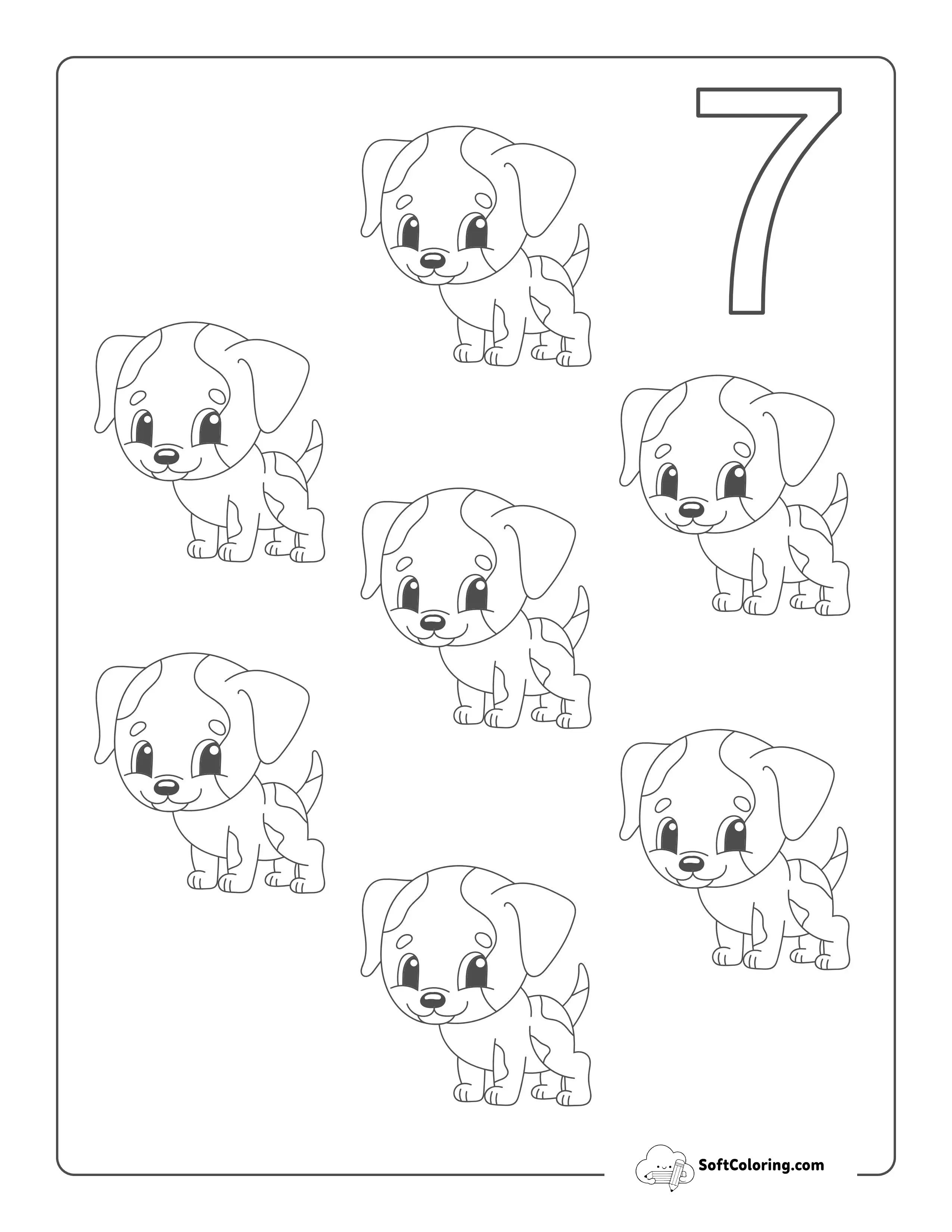 7

SoftColoring.com