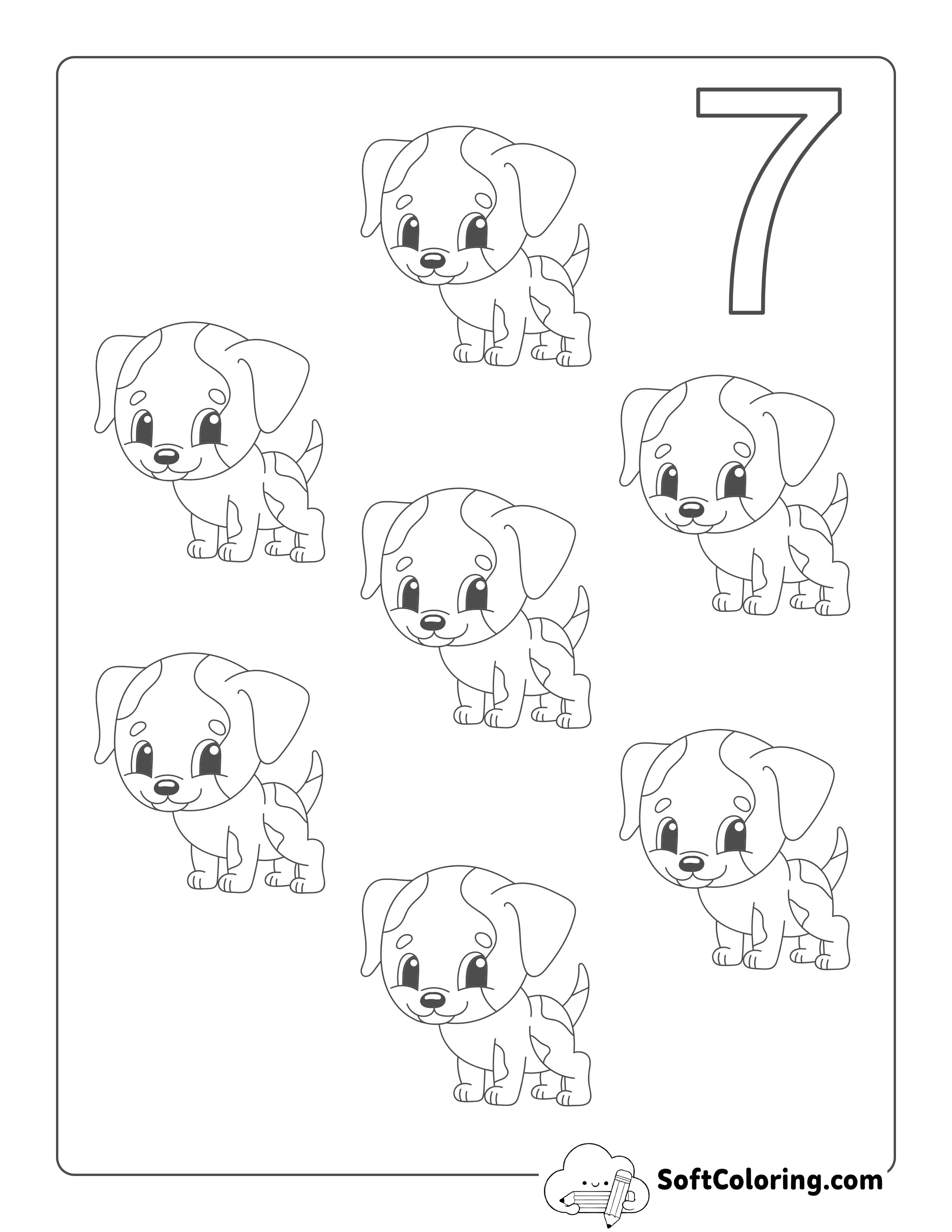 7

SoftColoring.com