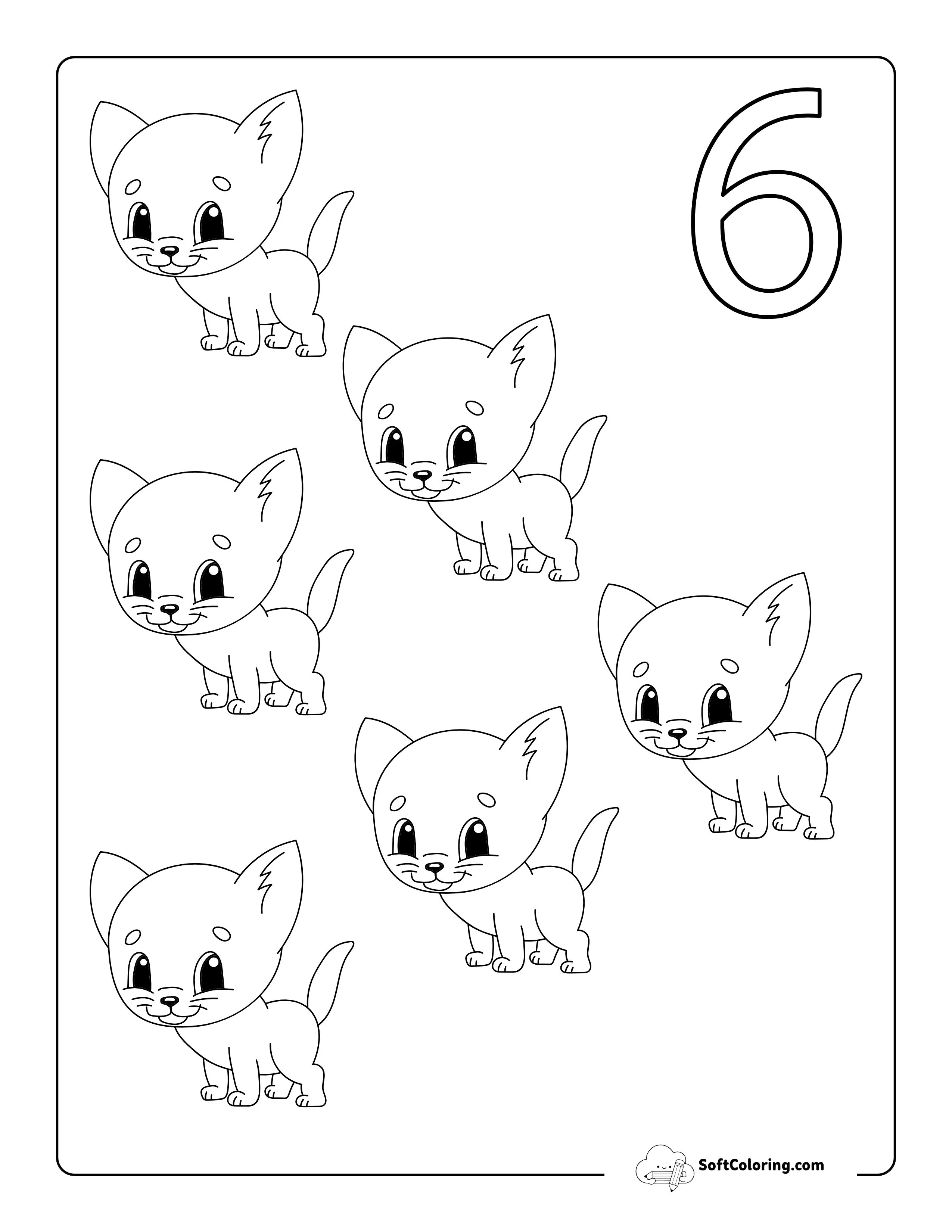 6

SoftColoring.com