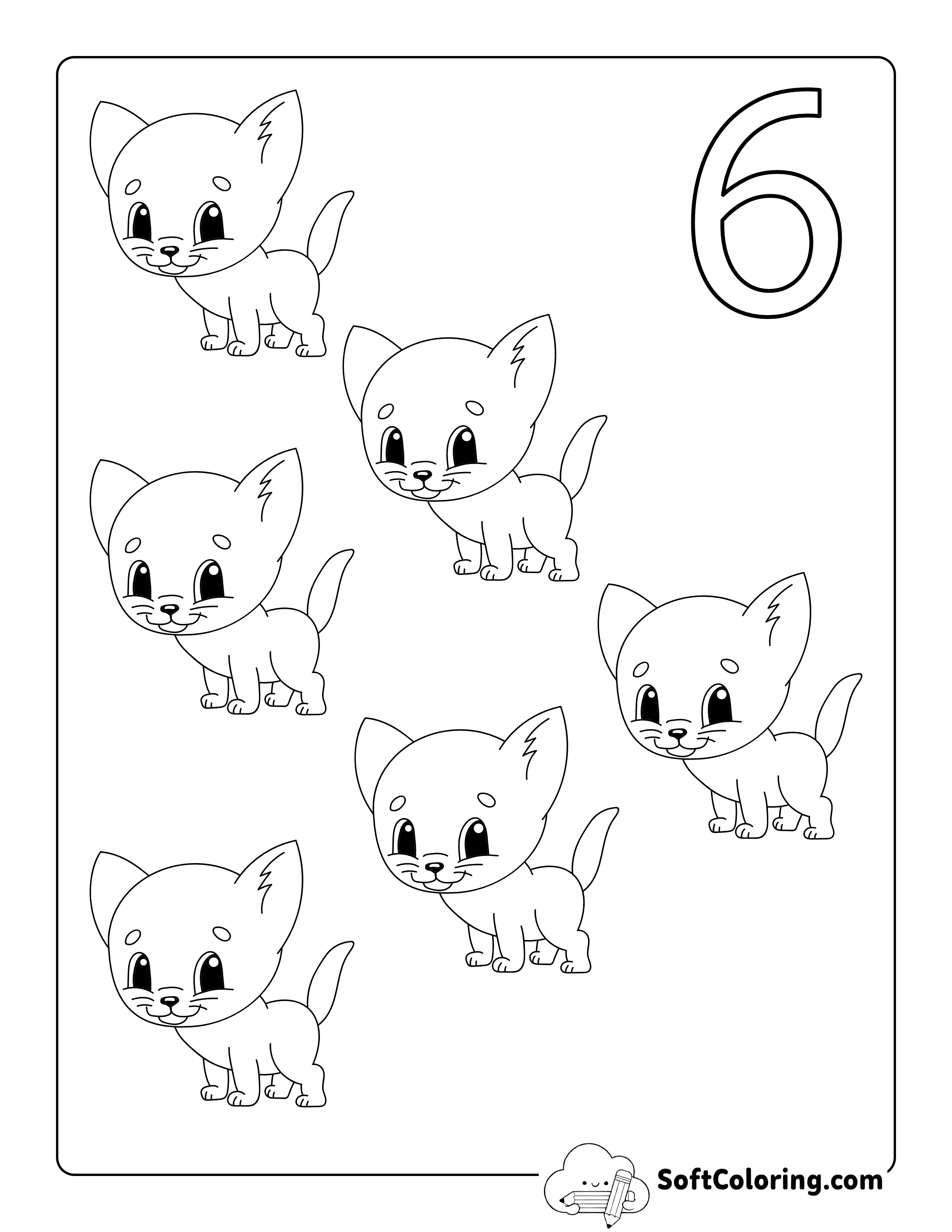 6

SoftColoring.com