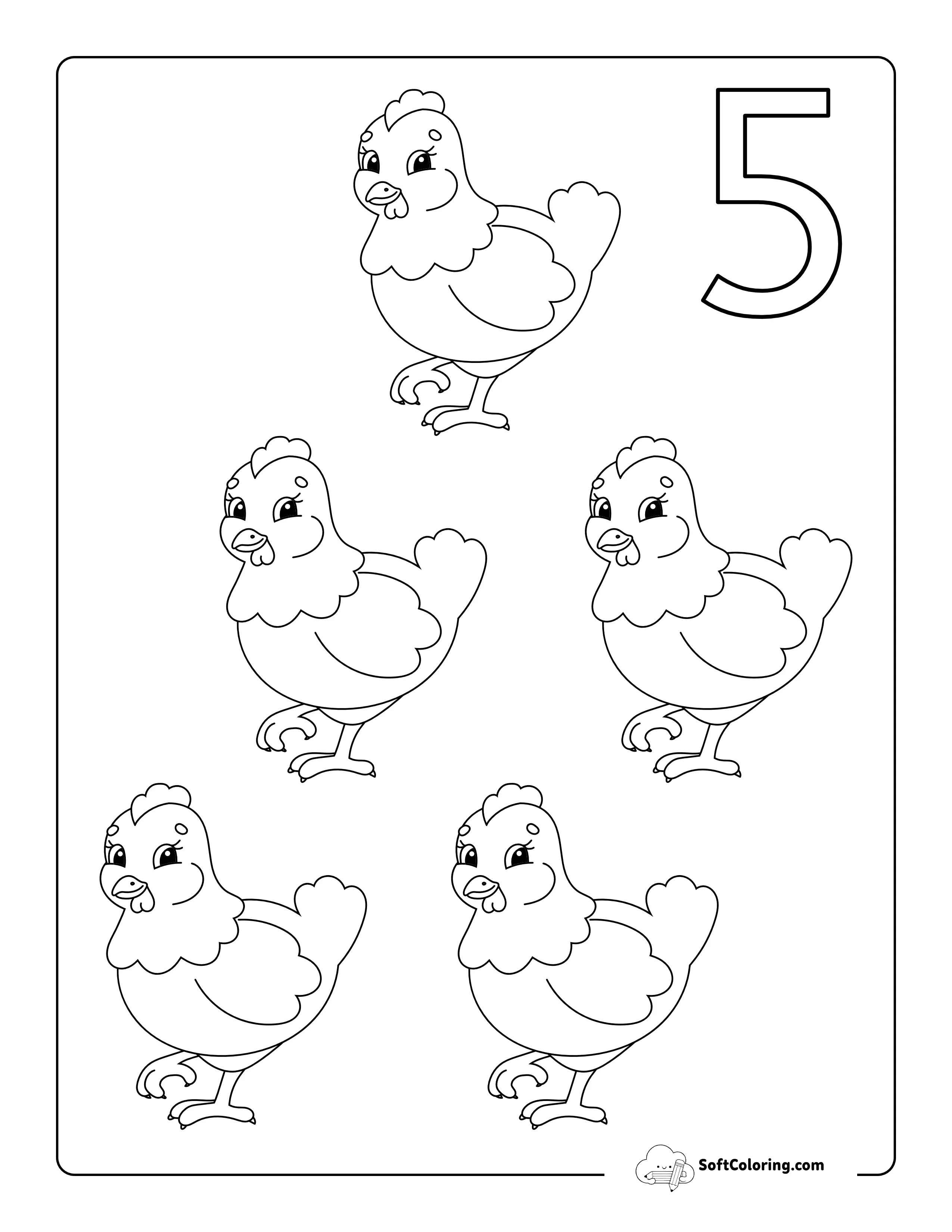 5

SoftColoring.com