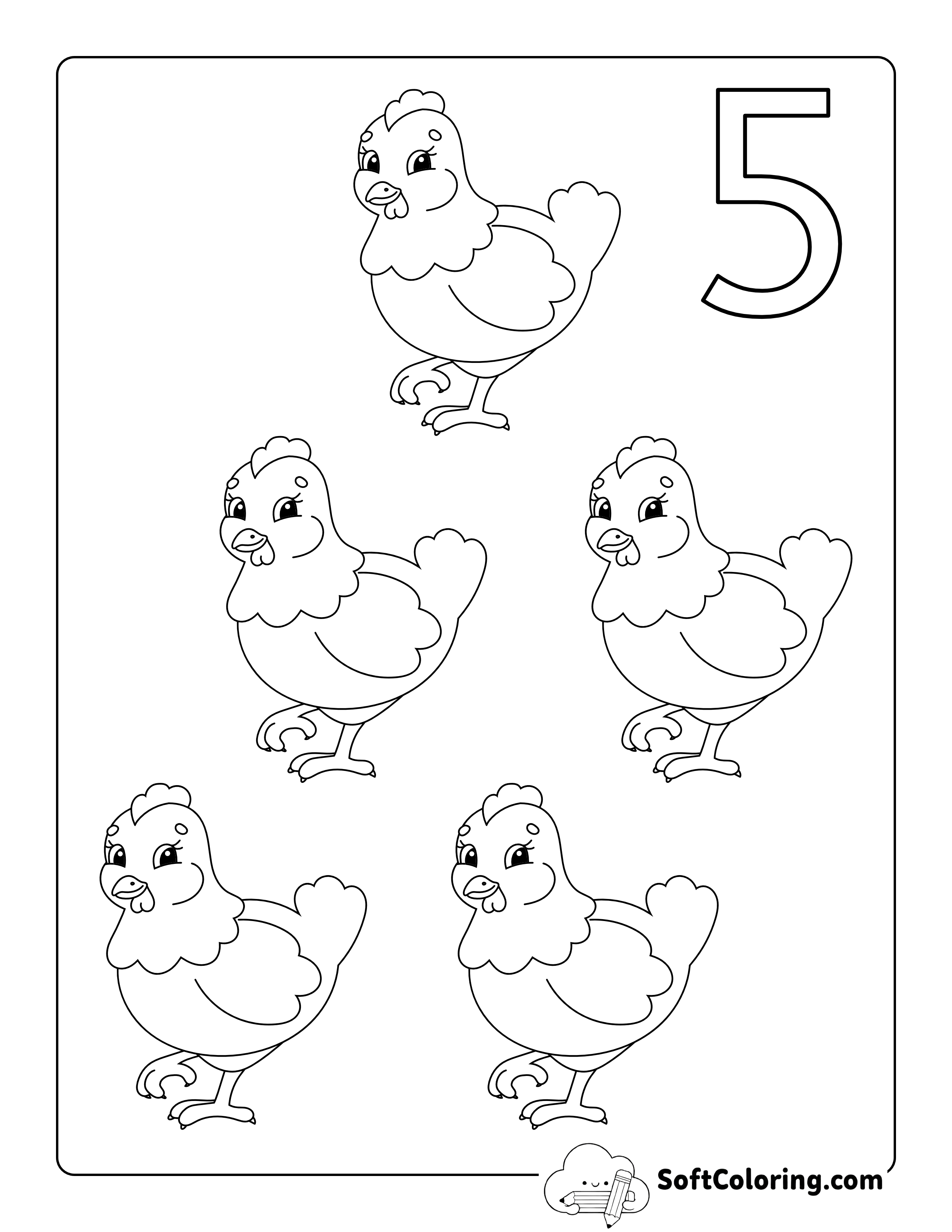 5

SoftColoring.com