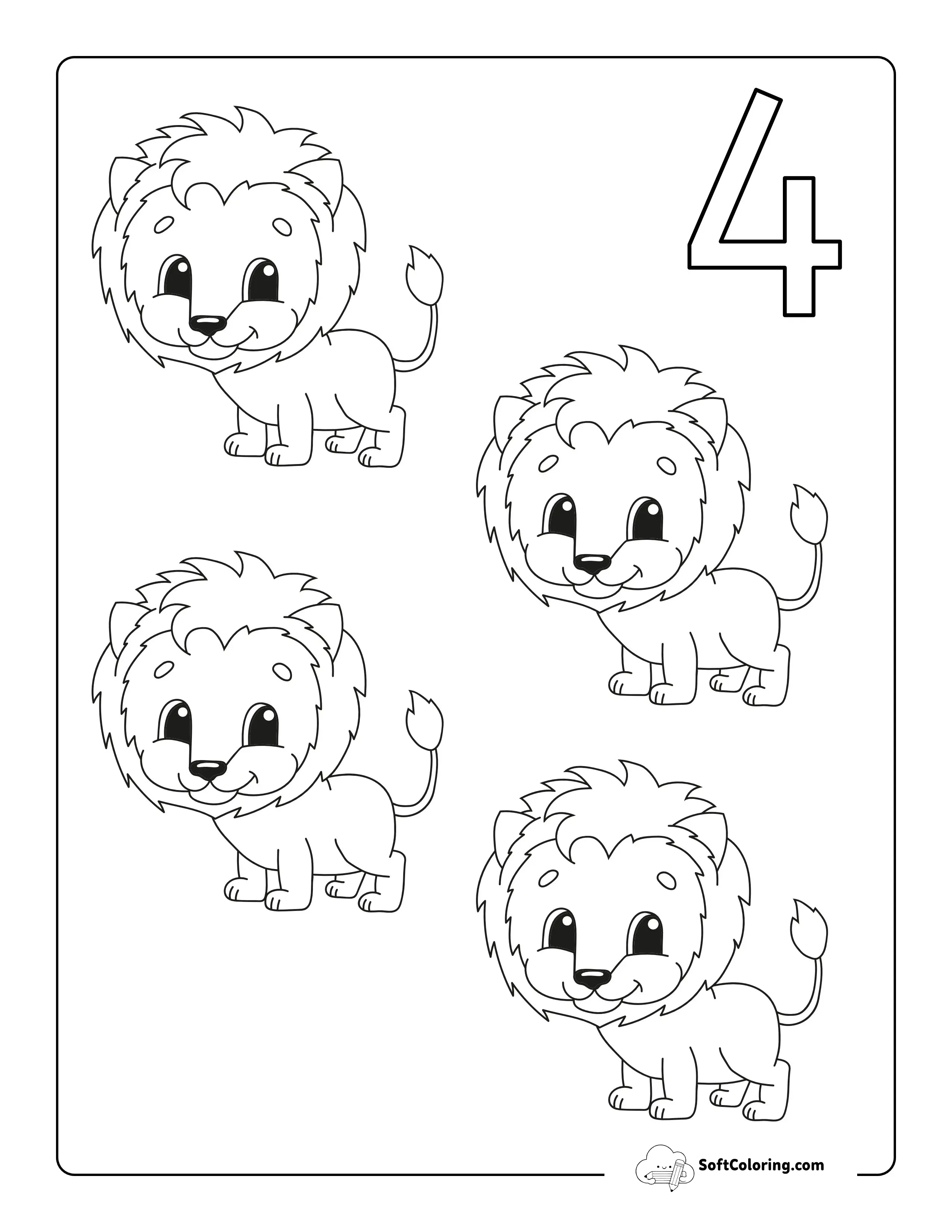 4

SoftColoring.com