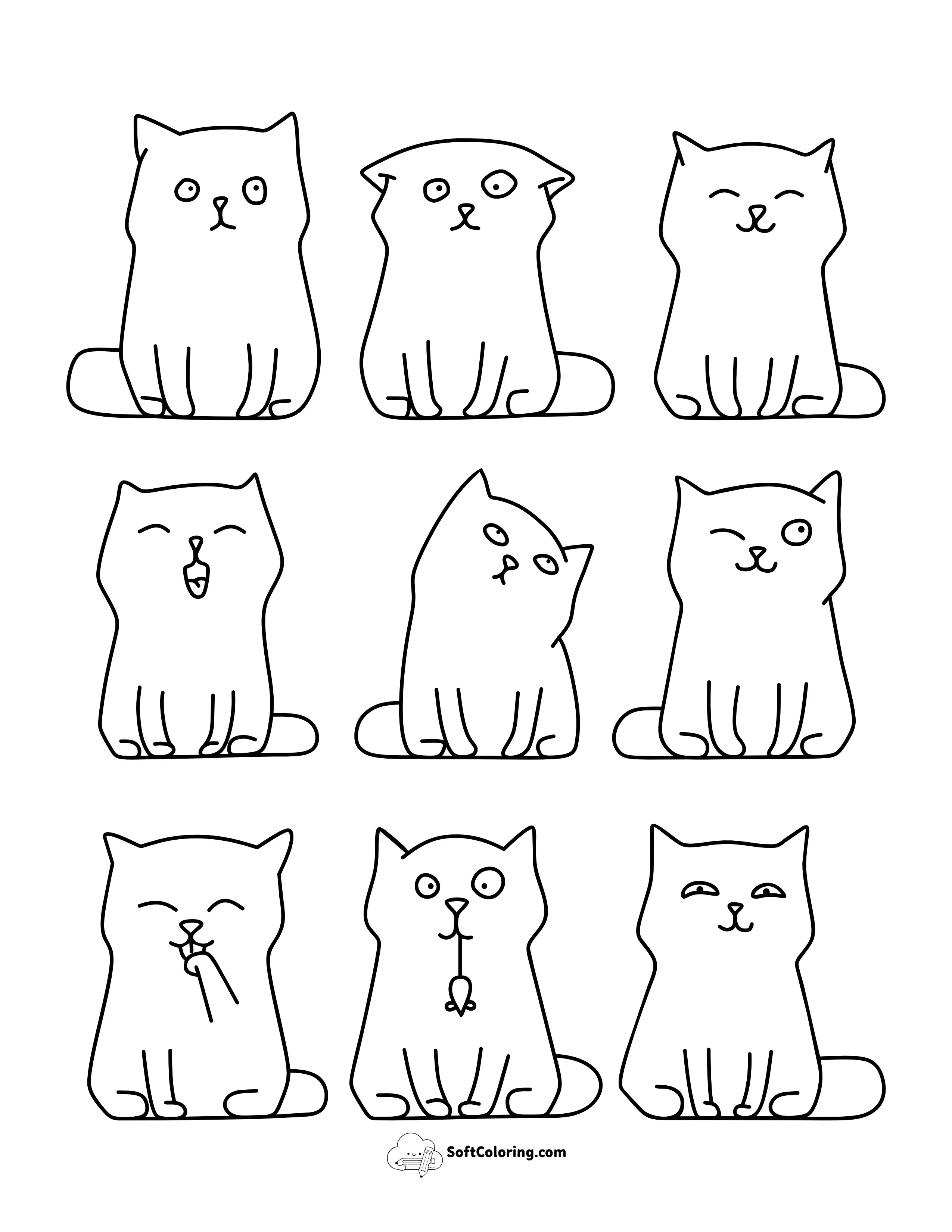 SoftColoring.com