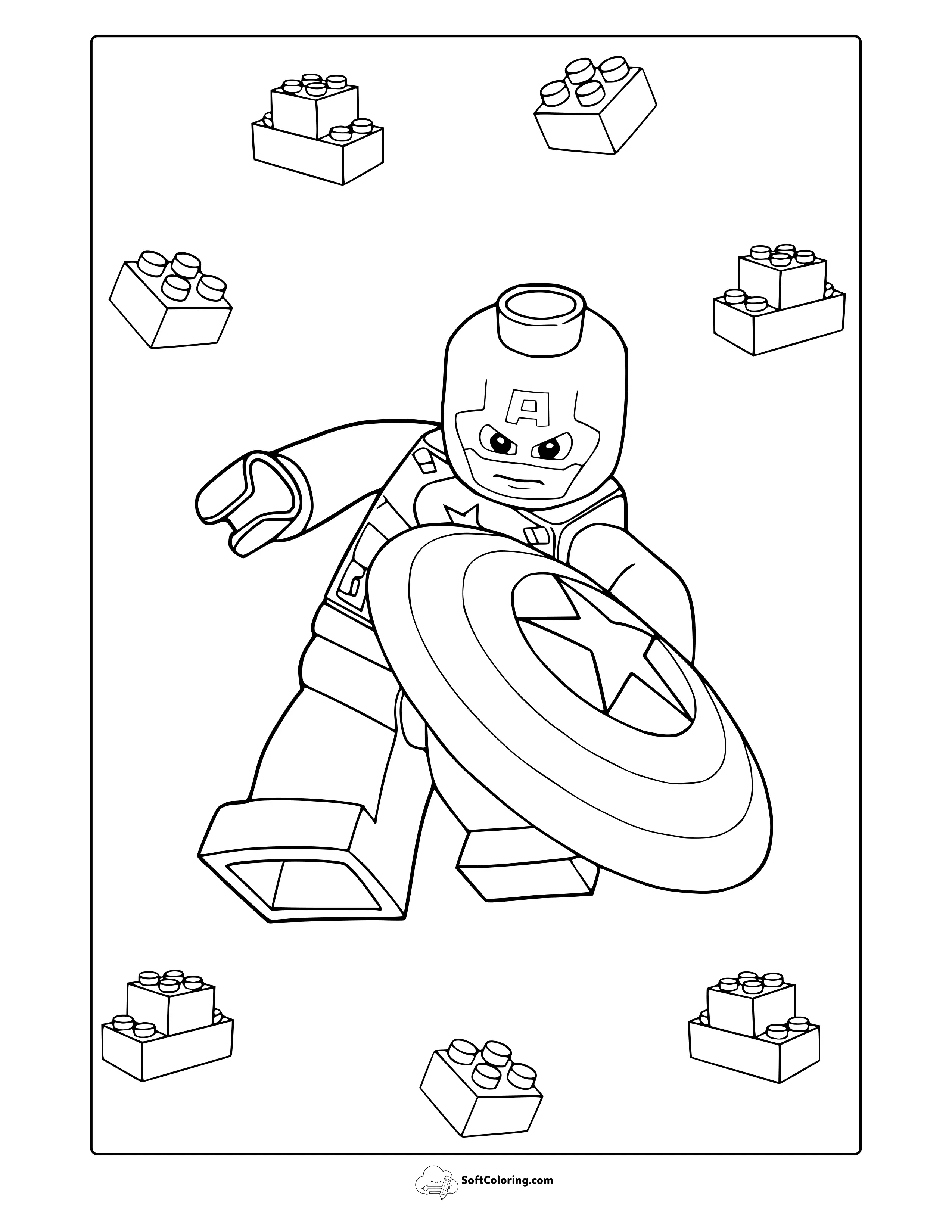 A

SoftColoring.com