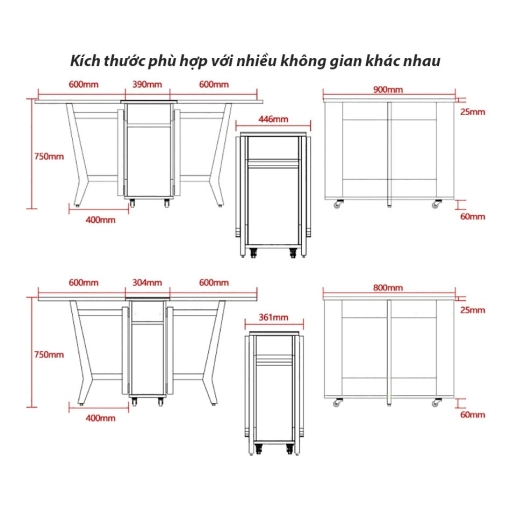 Kích thước phù hợp với nhiều không gian khác nhau

600mm
390mm
600mm
750mm
400mm
446mm
900mm
25mm
60mm

600mm
304mm
600mm
750mm
400mm
361mm
800mm
25mm
60mm