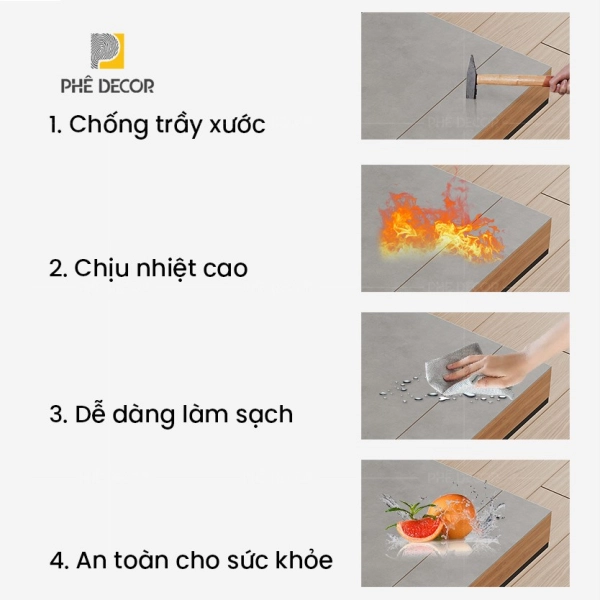 PHÊ DECOR

1. Chống trầy xước

PHÊ DECOR

2. Chịu nhiệt cao

PHÊ DECOR

3. Dễ dàng làm sạch

PHÊ DECOR

4. An toàn cho sức khỏe