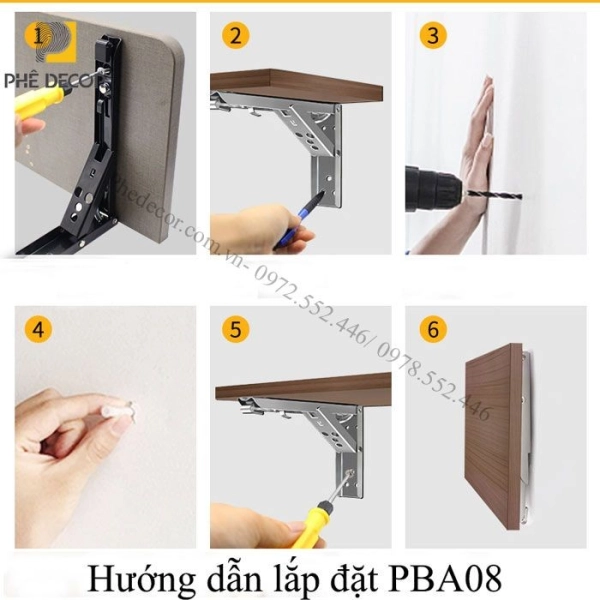 1
PHÊ DECOR
2
3
phedecor.com.vn- 0972.552.446/ 0978.552.446
4
5
6
Hướng dẫn lắp đặt PBA08