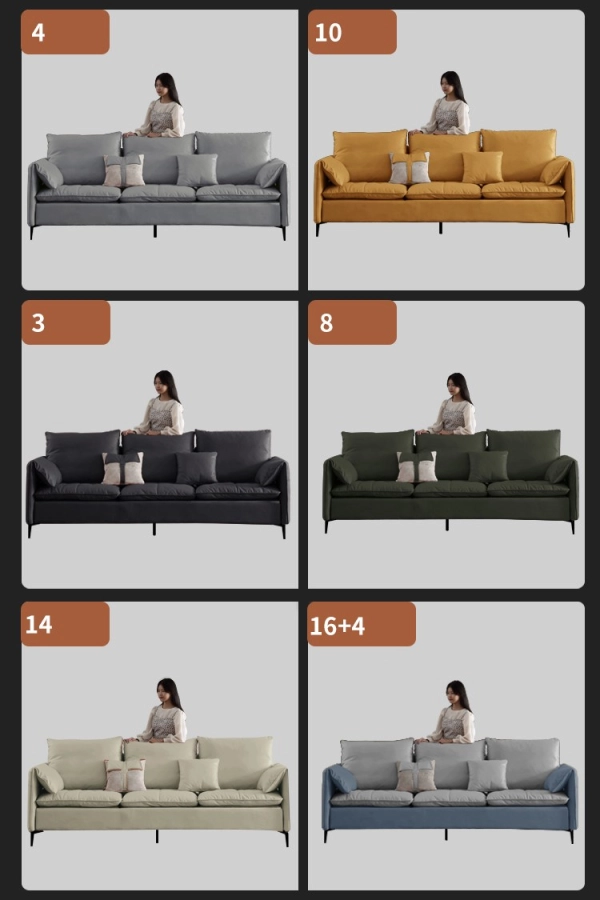 4

10

3

8

14

16+4