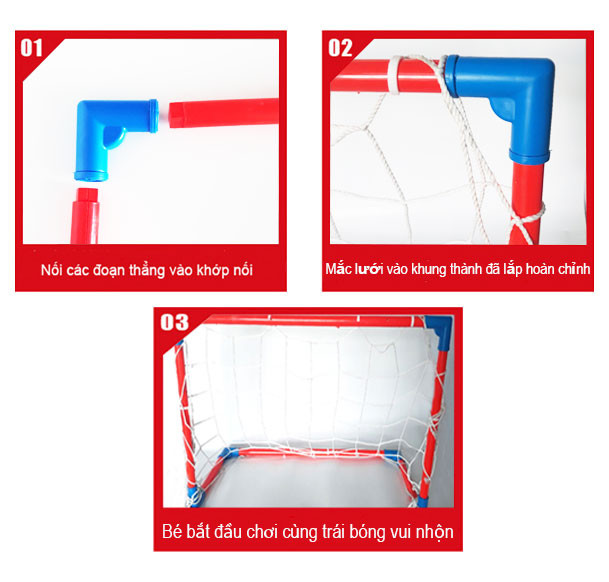 01

Nối các đoạn thẳng vào khớp nối

02

Mắc lưới vào khung thành đã lắp hoàn chỉnh

03

Bé bắt đầu chơi cùng trái bóng vui nhộn