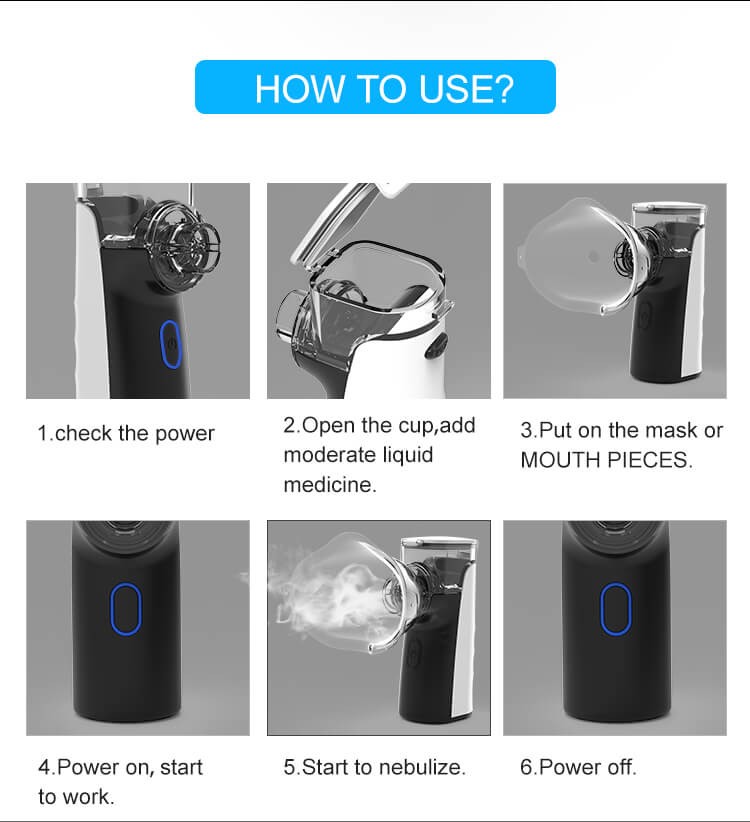 HOW TO USE?

1.check the power

2.Open the cup,add moderate liquid medicine.

3.Put on the mask or MOUTH PIECES.

4.Power on, start to work.

5.Start to nebulize.

6.Power off.