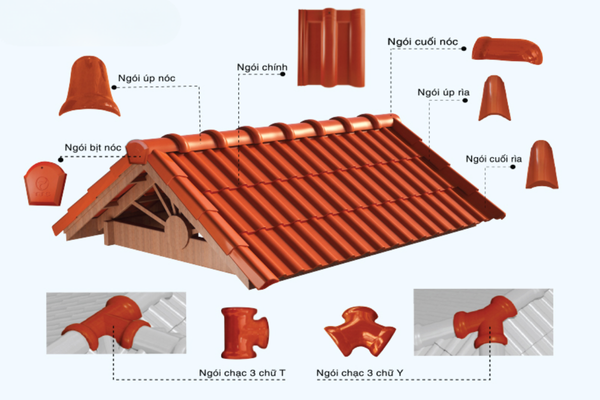 Ngói úp nóc

Ngói chính

Ngói cuối nóc

Ngói úp rìa

Ngói bịt nóc

Ngói cuối rìa

Ngói chạc 3 chữ T

Ngói chạc 3 chữ Y