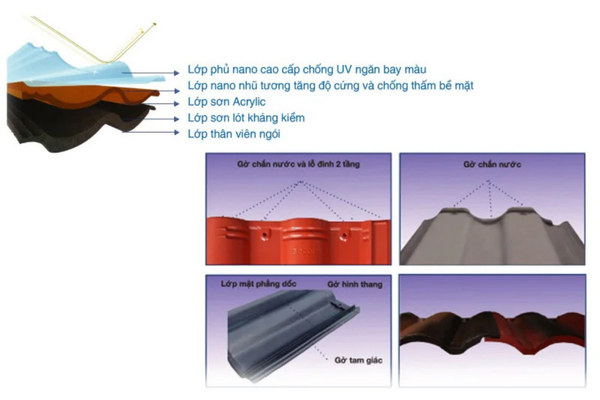 Lớp phủ nano cao cấp chống UV ngăn bay màu
Lớp nano nhũ tương tăng độ cứng và chống thấm bề mặt
Lớp sơn Acrylic
Lớp sơn lót kháng kiềm
Lớp thân viên ngói

Gờ chắn nước và lỗ đinh 2 tầng

Gờ chắn nước

Lớp mặt phẳng dốc

Gờ hình thang

Gờ tam giác